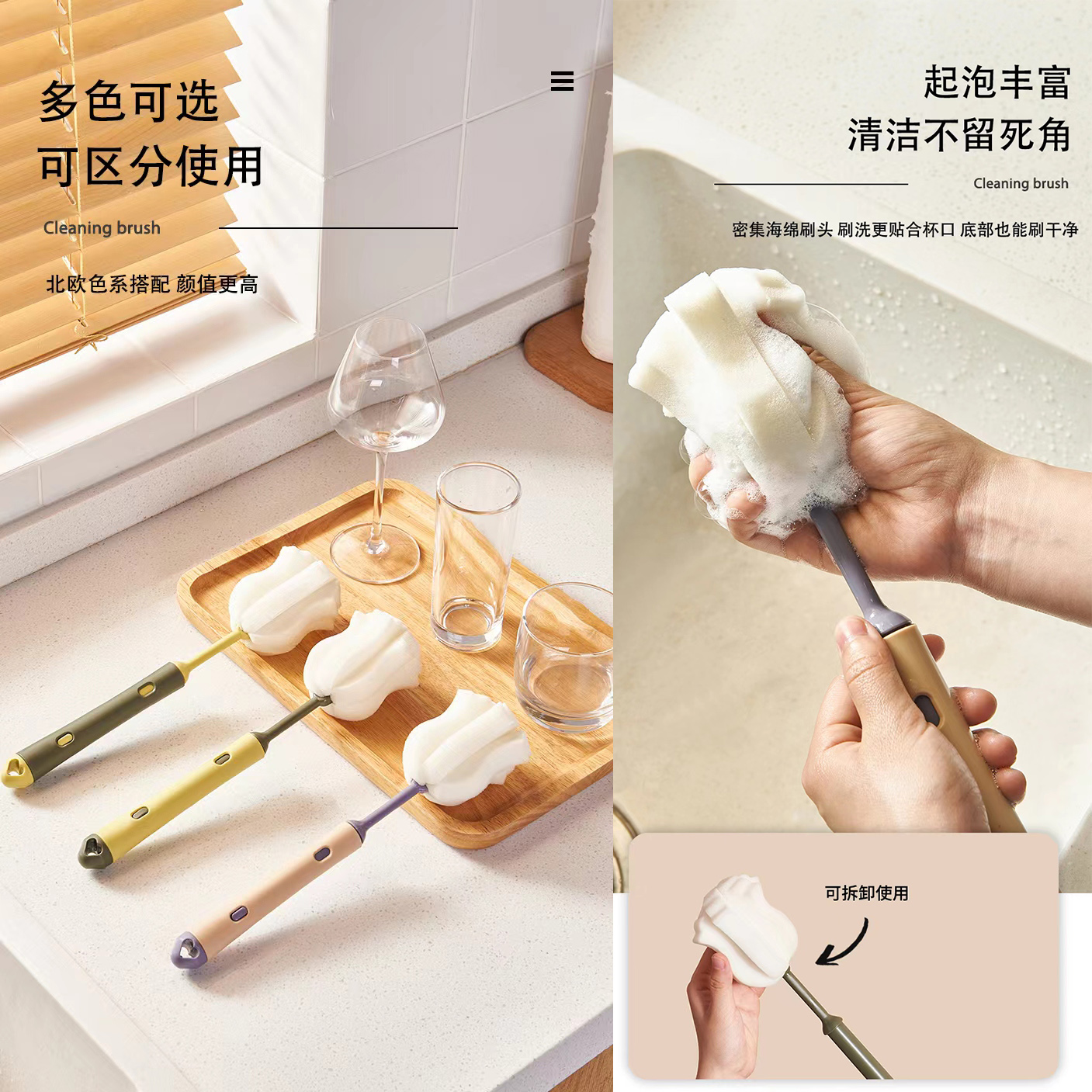 多色可选
可区分使用

Cleaning brush

北欧色系搭配 颜值更高

起泡丰富
清洁不留死角

Cleaning brush

密集海绵刷头 刷洗更贴合杯口 底部也能刷干净

可拆卸使用